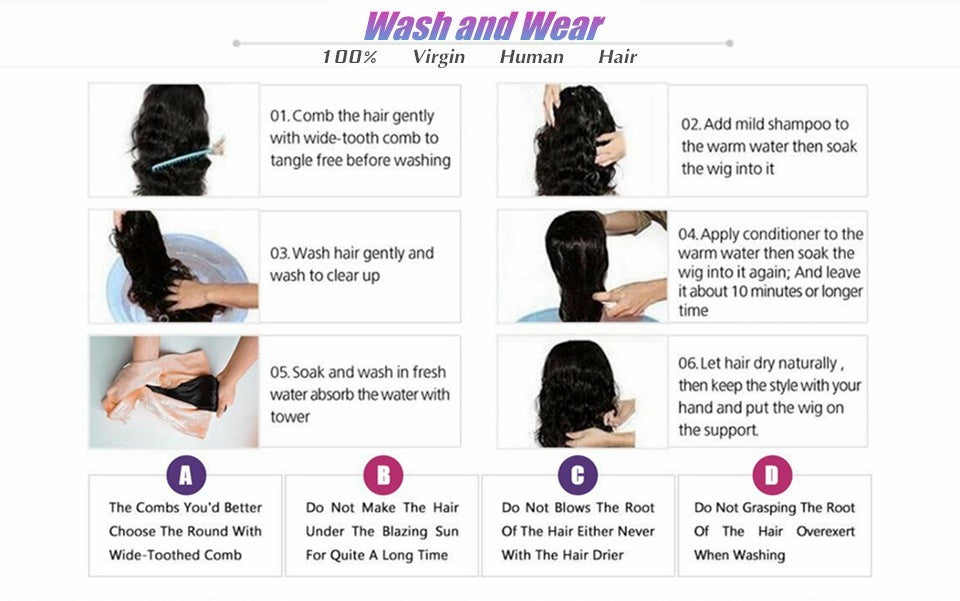 Wash and Wear

100% Virgin Human Hair

01. Comb the hair gently with wide-tooth comb to tangle free before washing

02. Add mild shampoo to the warm water then soak the wig into it

03. Wash hair gently and wash to clear up

04. Apply conditioner to the warm water then soak the wig into it again; And leave it about 10 minutes or longer time

05. Soak and wash in fresh water absorb the water with tower

06. Let hair dry naturally , then keep the style with your hand and put the wig on the support.

A

The Combs You'd Better Choose The Round With Wide-Toothed Comb

B

Do Not Make The Hair Under The Blazing Sun For Quite A Long Time

C

Do Not Blows The Root Of The Hair Either Never With The Hair Drier

D

Do Not Grasping The Root Of The Hair Overexert When Washing